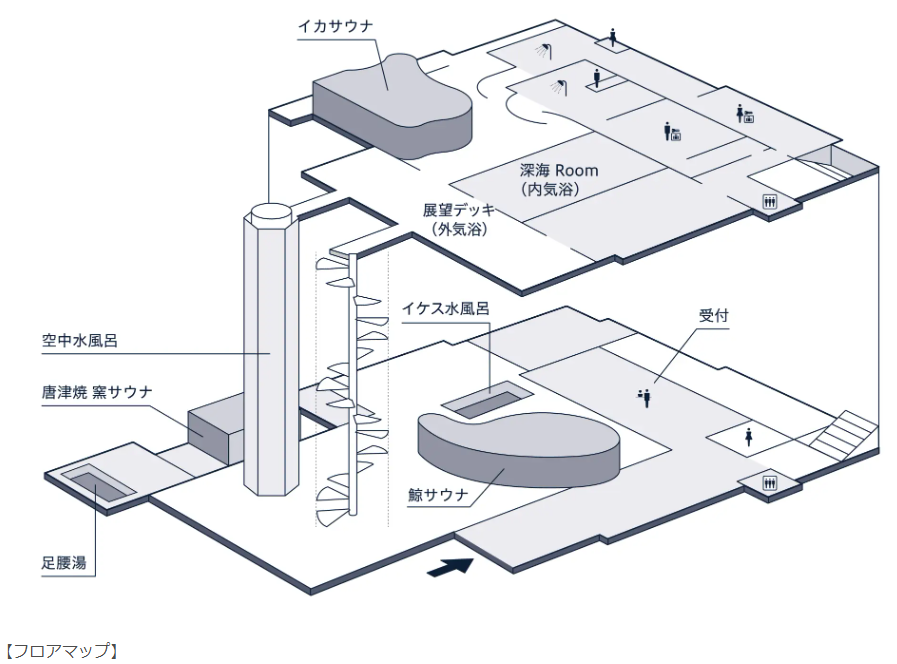 イカサウナ

深海 Room
(内気浴)

展望デッキ
(外気浴)

イケス水風呂

受付

空中水風呂

唐津焼 窯サウナ

鯨サウナ

足腰湯

【フロアマップ】